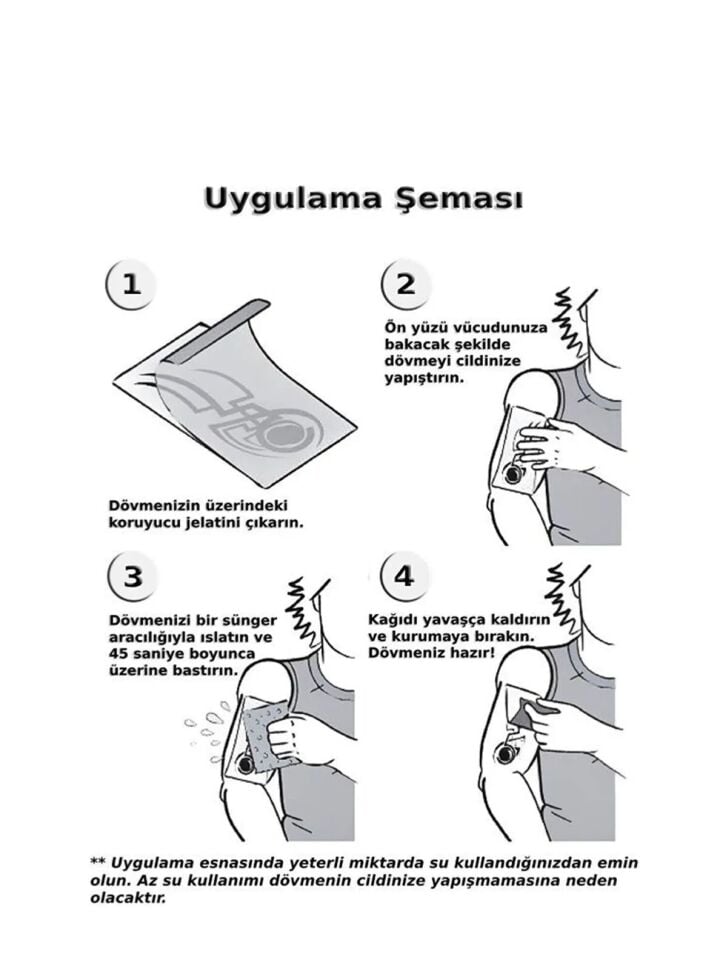 Uygulama Şeması

1

Dövmenizin üzerindeki koruyucu jelatini çıkarın.

2

Ön yüzü vücudunuza bakacak şekilde dövmeyi cildinize yapıştırın.

3

Dövmenizi bir sünger aracılığıyla ıslatın ve 45 saniye boyunca üzerine bastırın.

4

Kağıdı yavaşça kaldırın ve kurumaya bırakın. Dövmeniz hazır!

** Uygulama esnasında yeterli miktarda su kullandığınızdan emin olun. Az su kullanımı dövmenin cildinize yapışmamasına neden olacaktır.