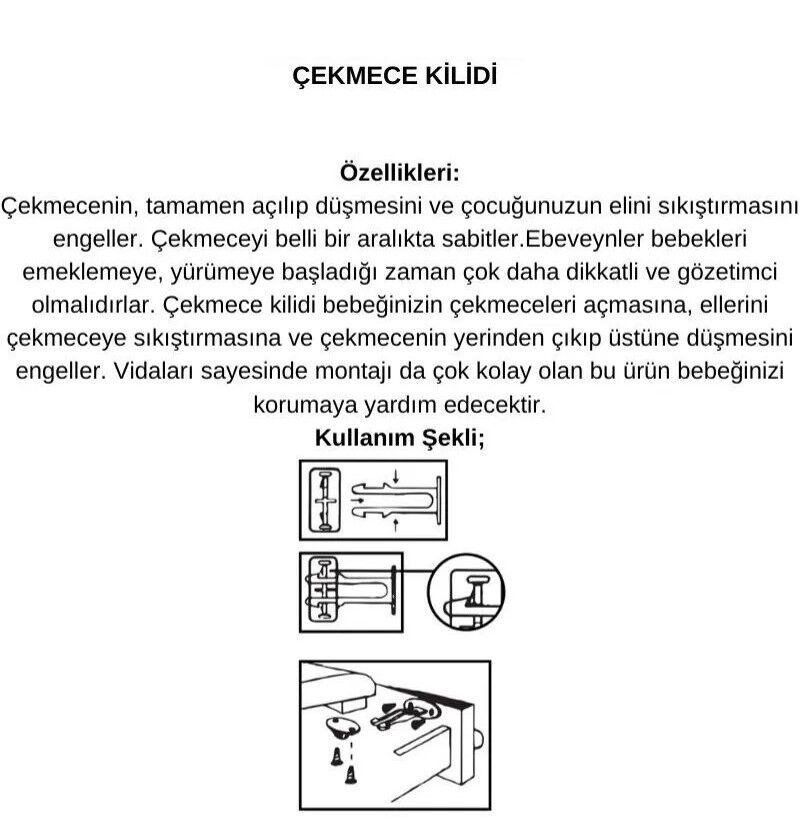 ÇEKMECE KİLİDİ

Özellikleri:
Çekmecenin, tamamen açılıp düşmesini ve çocuğunuzun elini sıkıştırmasını engeller. Çekmeceyi belli bir aralıkta sabitler.Ebeveynler bebekleri emeklemeye, yürümeye başladığı zaman çok daha dikkatli ve gözetimci olmalıdırlar. Çekmece kilidi bebeğinizin çekmeceleri açmasına, ellerini çekmeceye sıkıştırmasına ve çekmecenin yerinden çıkıp üstüne düşmesini engeller. Vidaları sayesinde montajı da çok kolay olan bu ürün bebeğinizi korumaya yardım edecektir.
Kullanım Şekli;